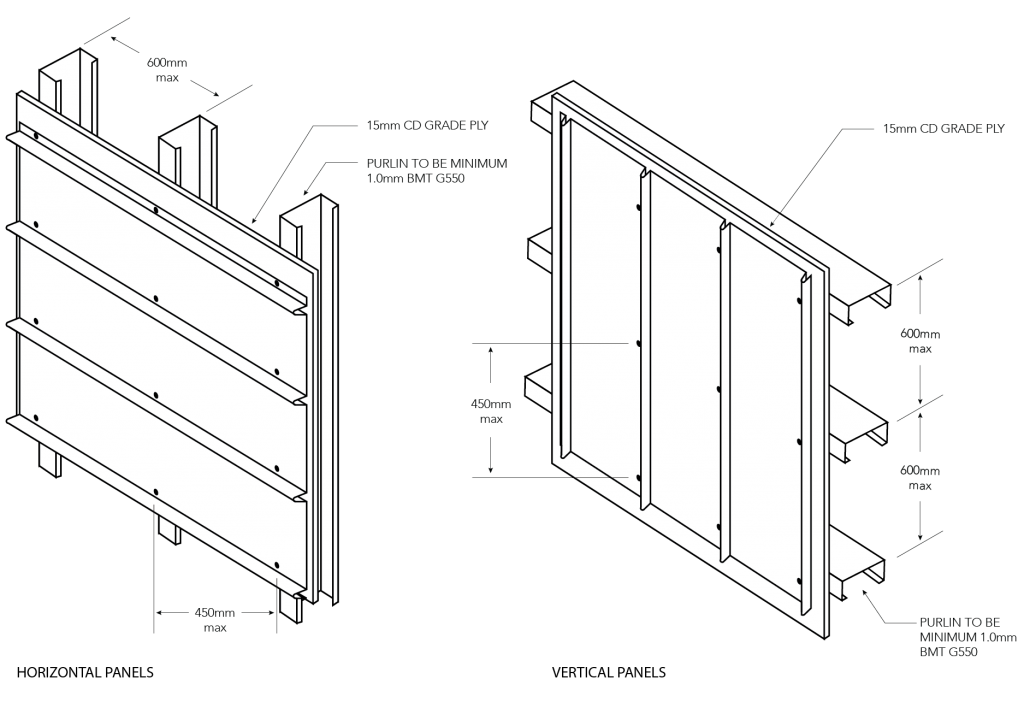 600mm
max

15mm CD GRADE PLY

PURLIN TO BE MINIMUM
1.0mm BMT G550

450mm
max

HORIZONTAL PANELS

15mm CD GRADE PLY

600mm
max

450mm
max

600mm
max

PURLIN TO BE
MINIMUM 1.0mm
BMT G550

VERTICAL PANELS