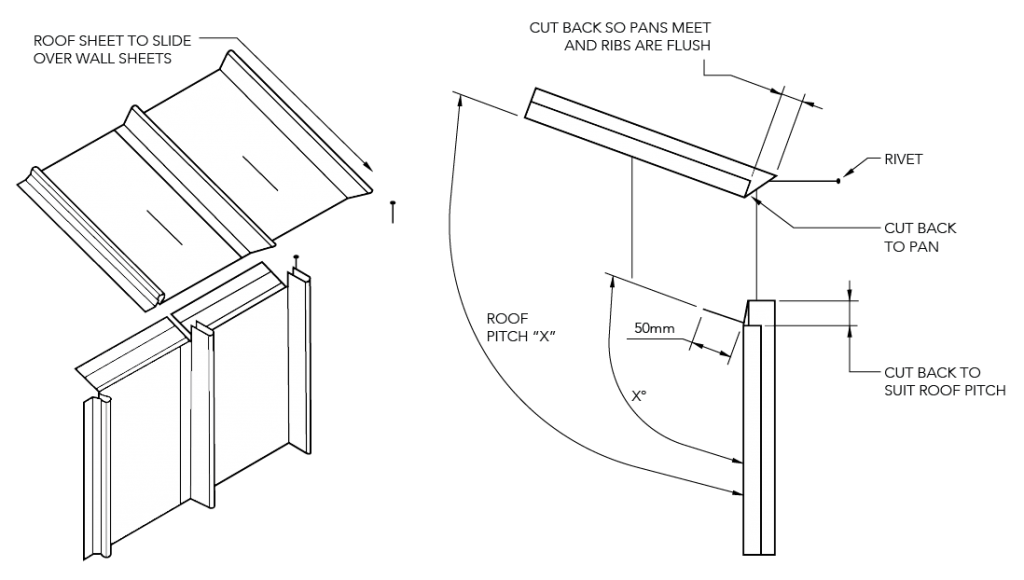 ROOF SHEET TO SLIDE OVER WALL SHEETS

CUT BACK SO PANS MEET AND RIBS ARE FLUSH

RIVET

CUT BACK TO PAN

ROOF PITCH "X"

50mm

X°

CUT BACK TO SUIT ROOF PITCH